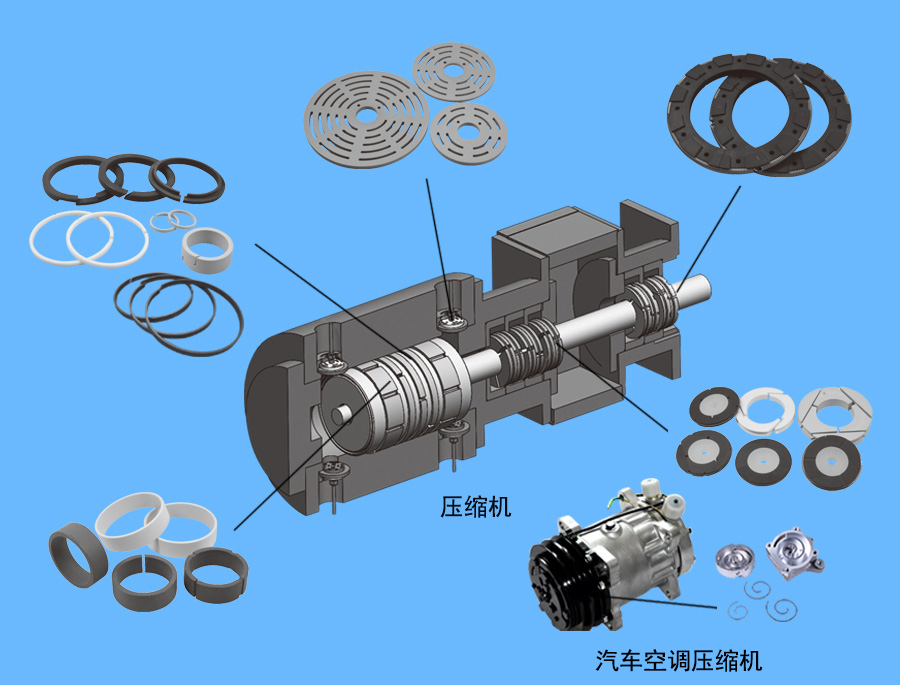 压缩机

汽车空调压缩机